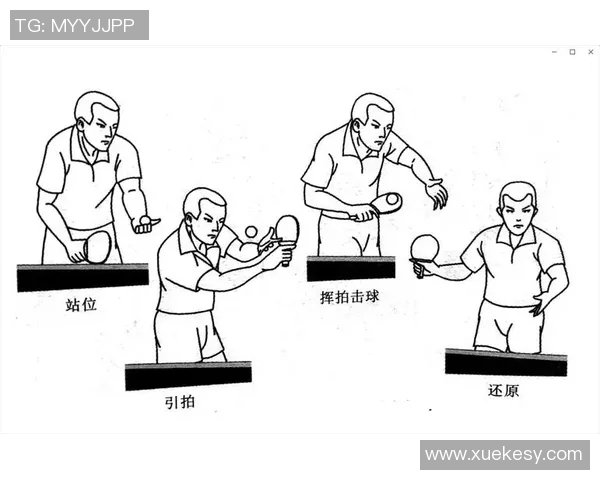 TG: MYYJJPP

站位

引拍

挥拍击球

还原

www.xuekesy.com